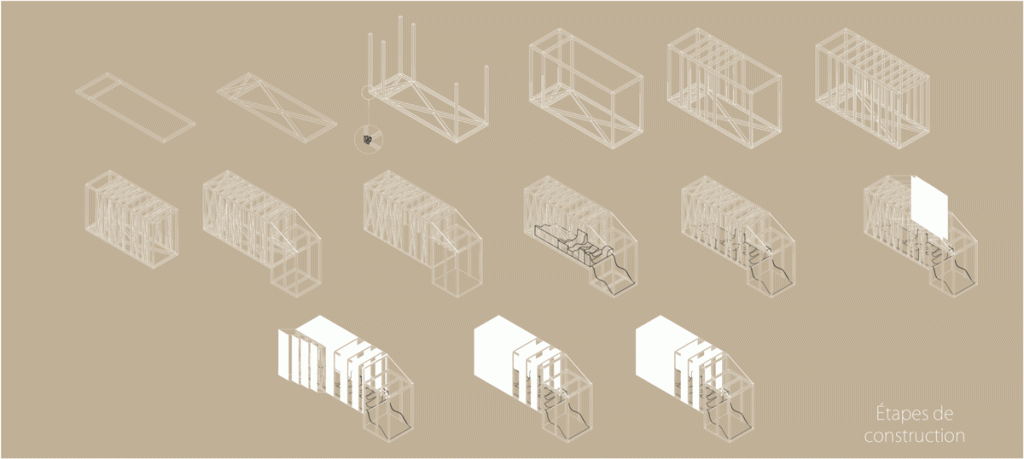 Étapes de construction